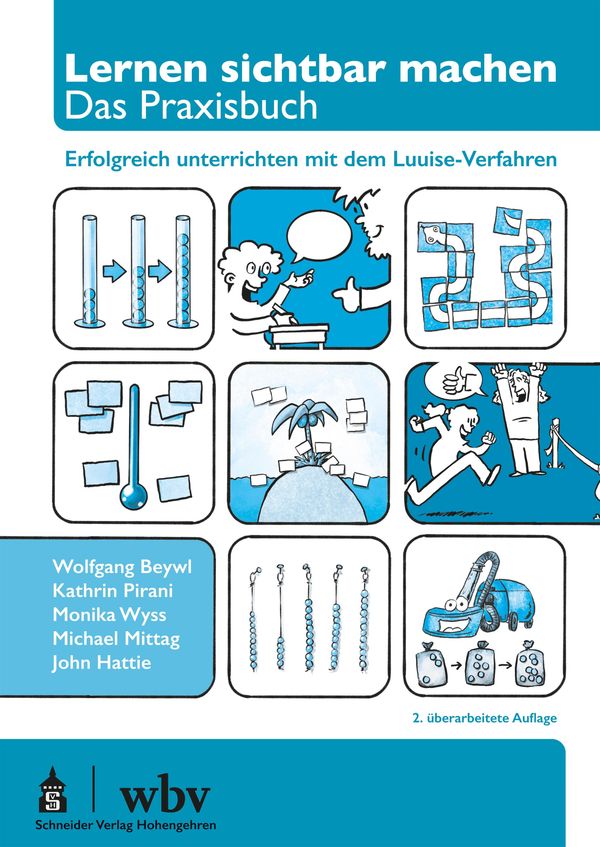 Lernen sichtbar machen
Das Praxisbuch

Erfolgreich unterrichten mit dem Luuise-Verfahren

Wolfgang Beywl
Kathrin Pirani
Monika Wyss
Michael Mittag
John Hattie

2. überarbeitete Auflage

wbv

Schneider Verlag Hohengehren